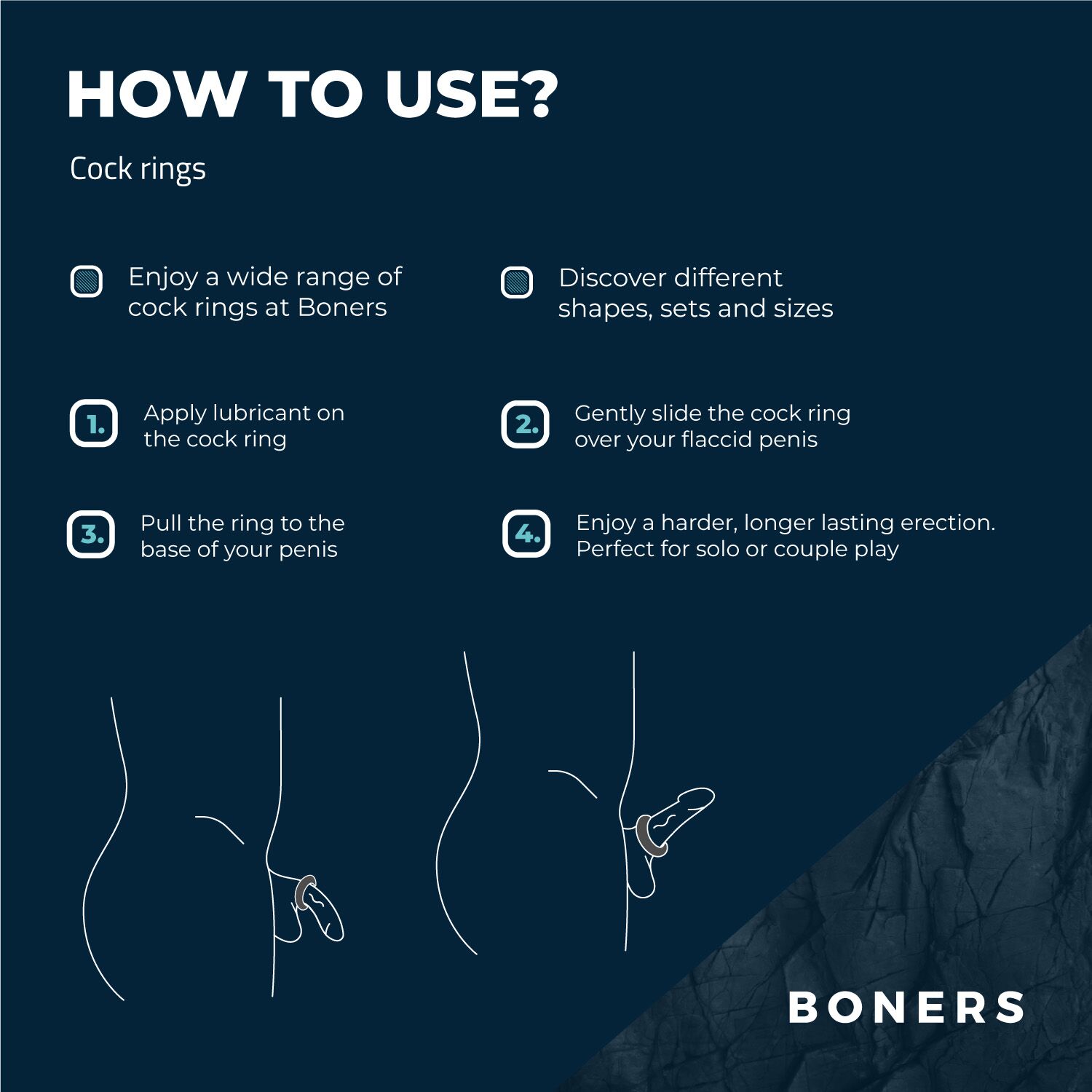 HOW TO USE?

Cock rings

Enjoy a wide range of cock rings at Boners

Discover different shapes, sets and sizes

1. Apply lubricant on the cock ring

2. Gently slide the cock ring over your flaccid penis

3. Pull the ring to the base of your penis

4. Enjoy a harder, longer lasting erection. Perfect for solo or couple play

BONERS