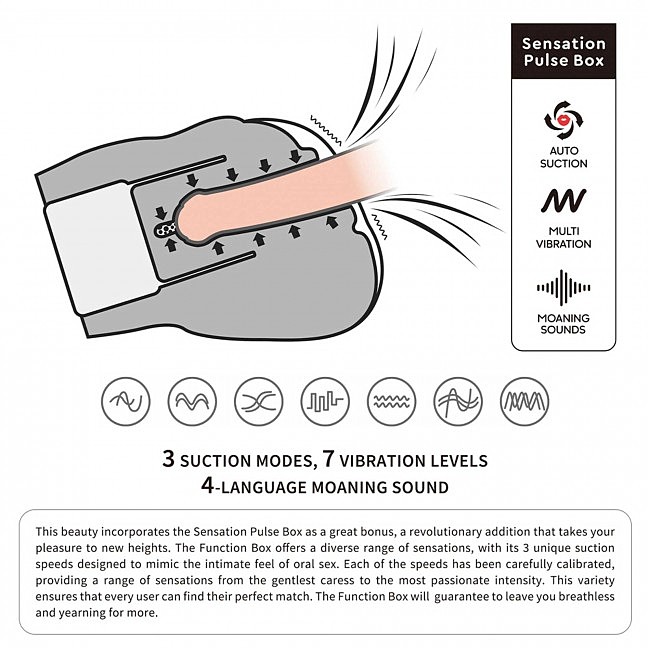 Sensation Pulse Box

AUTO SUCTION

MULTI VIBRATION

MOANING SOUNDS

3 SUCTION MODES, 7 VIBRATION LEVELS
4-LANGUAGE MOANING SOUND

This beauty incorporates the Sensation Pulse Box as a great bonus, a revolutionary addition that takes your pleasure to new heights. The Function Box offers a diverse range of sensations, with its 3 unique suction speeds designed to mimic the intimate feel of oral sex. Each of the speeds has been carefully calibrated, providing a range of sensations from the gentlest caress to the most passionate intensity. This variety ensures that every user can find their perfect match. The Function Box will guarantee to leave you breathless and yearning for more.